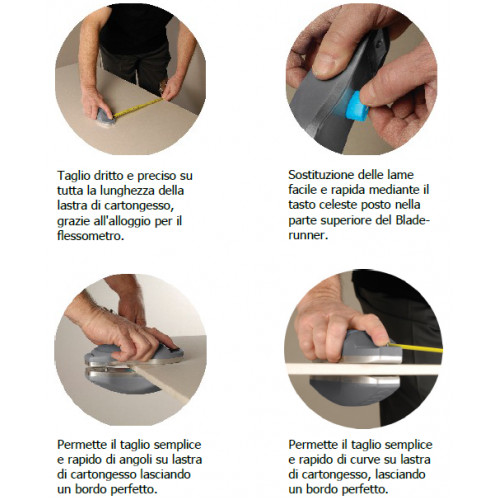 Taglio dritto e preciso su tutta la lunghezza della lastra di cartongesso, grazie all'alloggio per il flessometro.

Sostituzione delle lame facile e rapida mediante il tasto celeste posto nella parte superiore del Bladerunner.

Permette il taglio semplice e rapido di angoli su lastra di cartongesso lasciando un bordo perfetto.

Permette il taglio semplice e rapido di curve su lastra di cartongesso, lasciando un bordo perfetto.